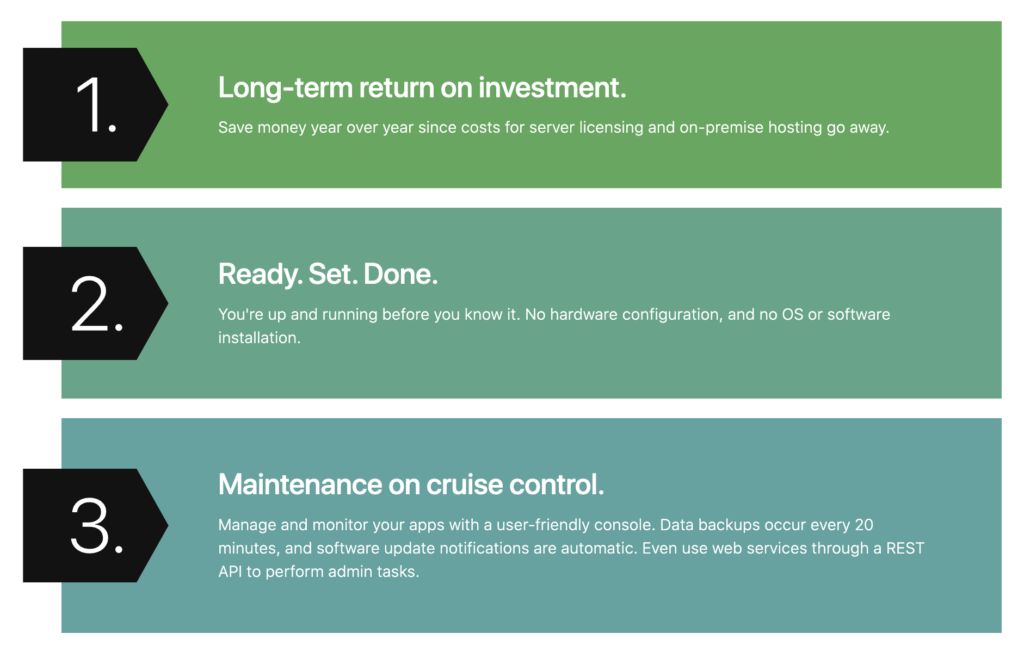 1.

Long-term return on investment.

Save money year over year since costs for server licensing and on-premise hosting go away.

2.

Ready. Set. Done.

You're up and running before you know it. No hardware configuration, and no OS or software installation.

3.

Maintenance on cruise control.

Manage and monitor your apps with a user-friendly console. Data backups occur every 20 minutes, and software update notifications are automatic. Even use web services through a REST API to perform admin tasks.