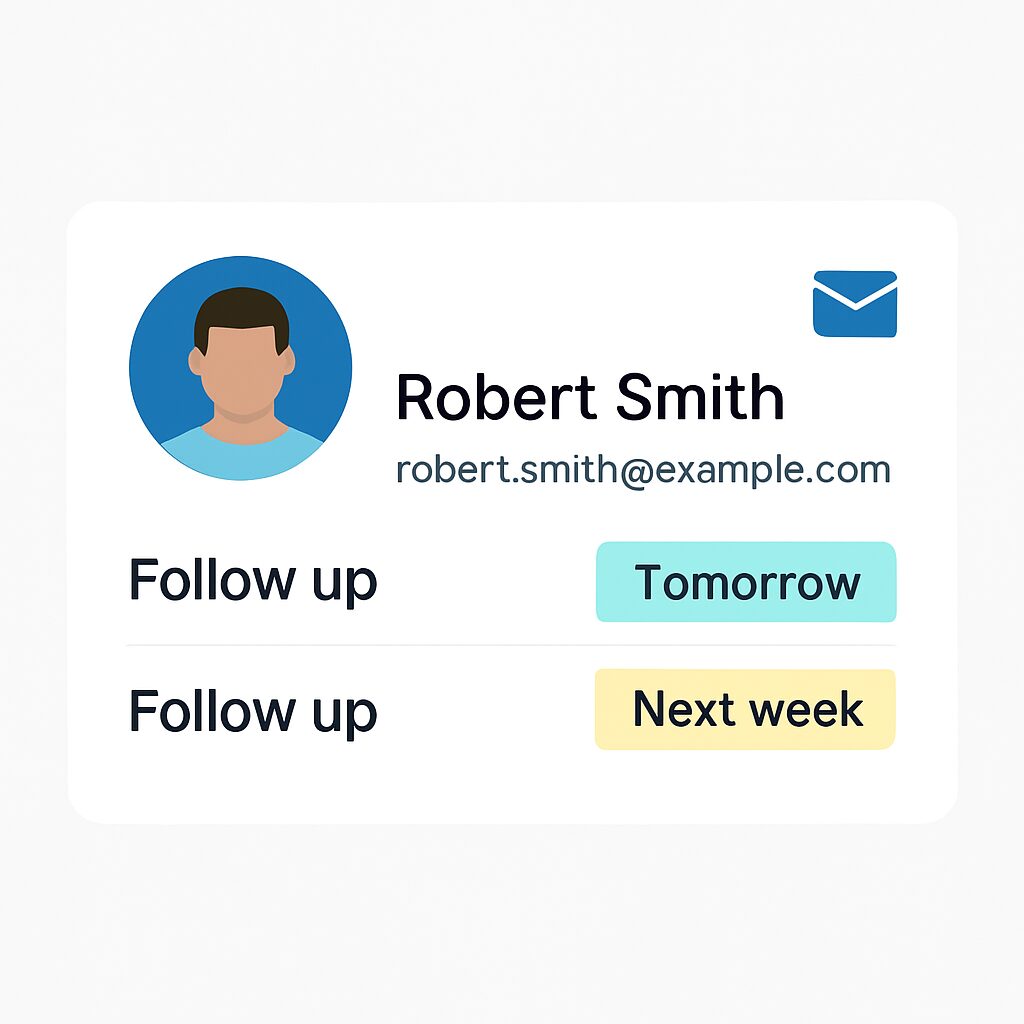 Robert Smith
robert.smith@example.com

Follow up Tomorrow

Follow up Next week