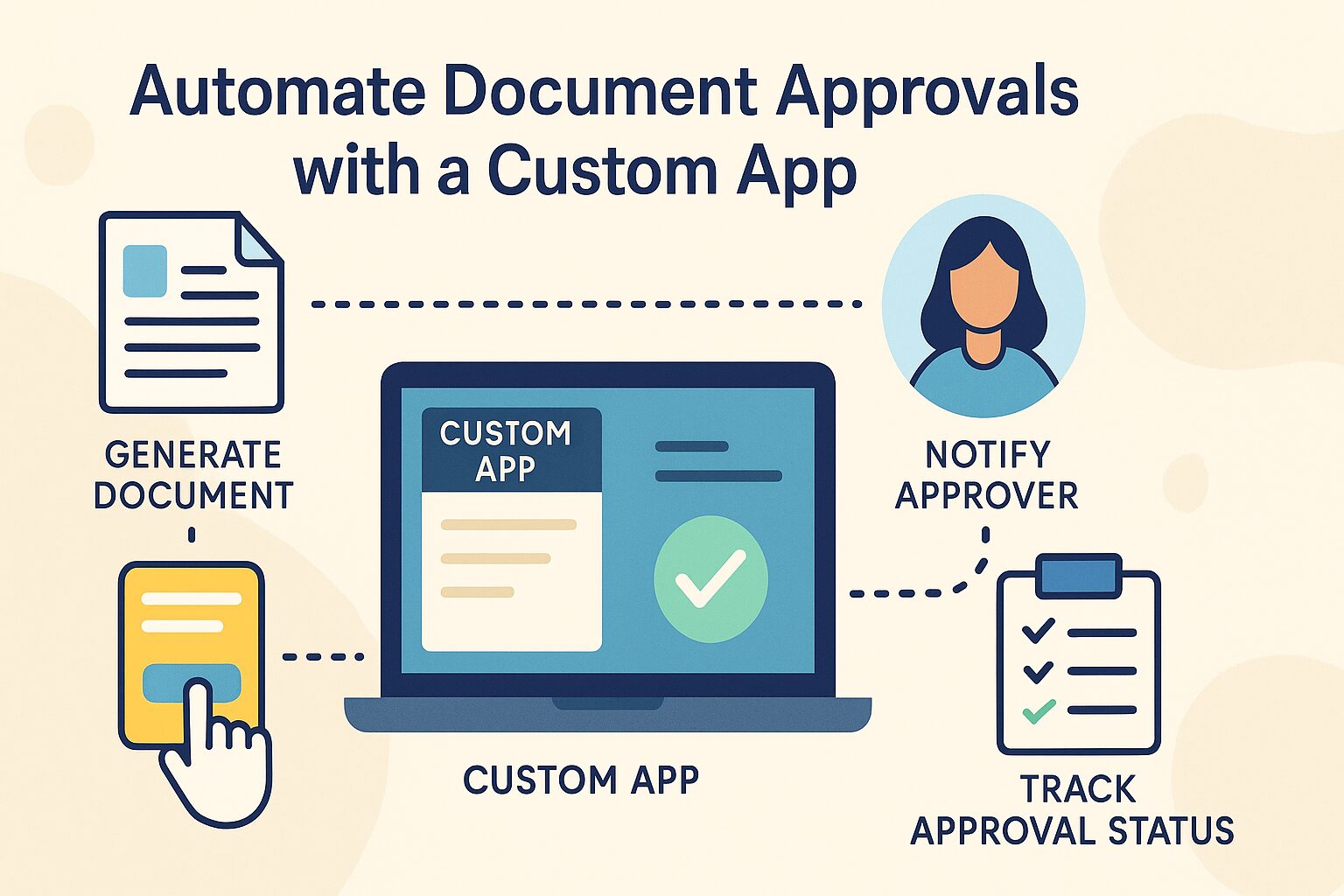 Automate Document Approvals with a Custom App

GENERATE DOCUMENT

CUSTOM APP

NOTIFY APPROVER

CUSTOM APP

TRACK APPROVAL STATUS