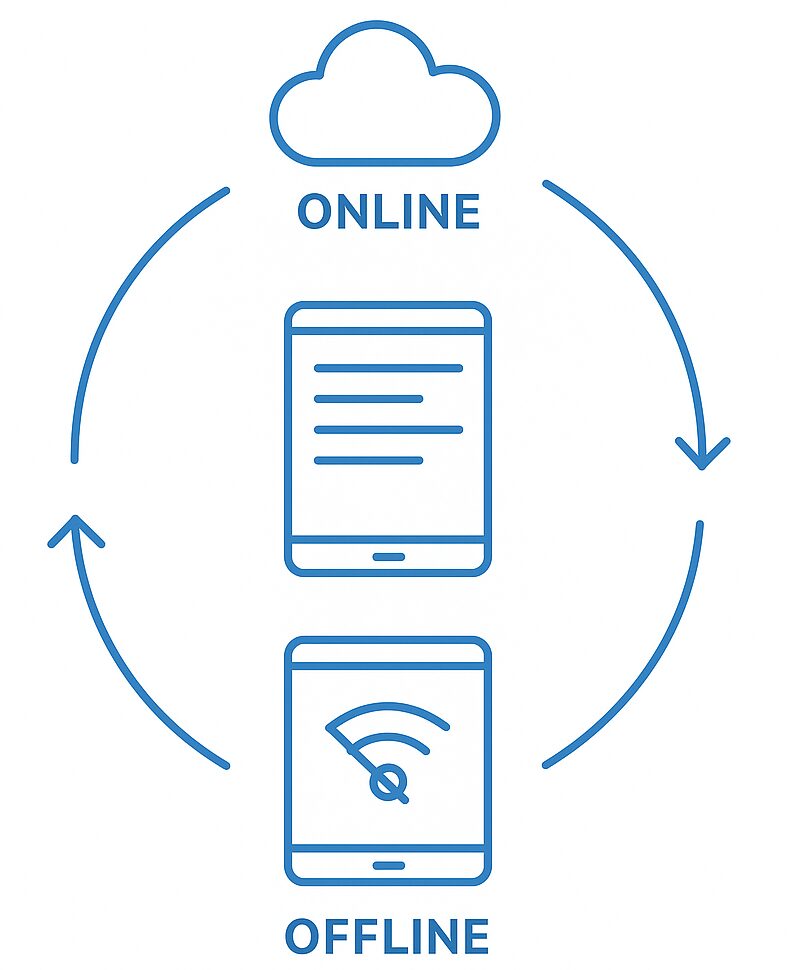 ONLINE

OFFLINE