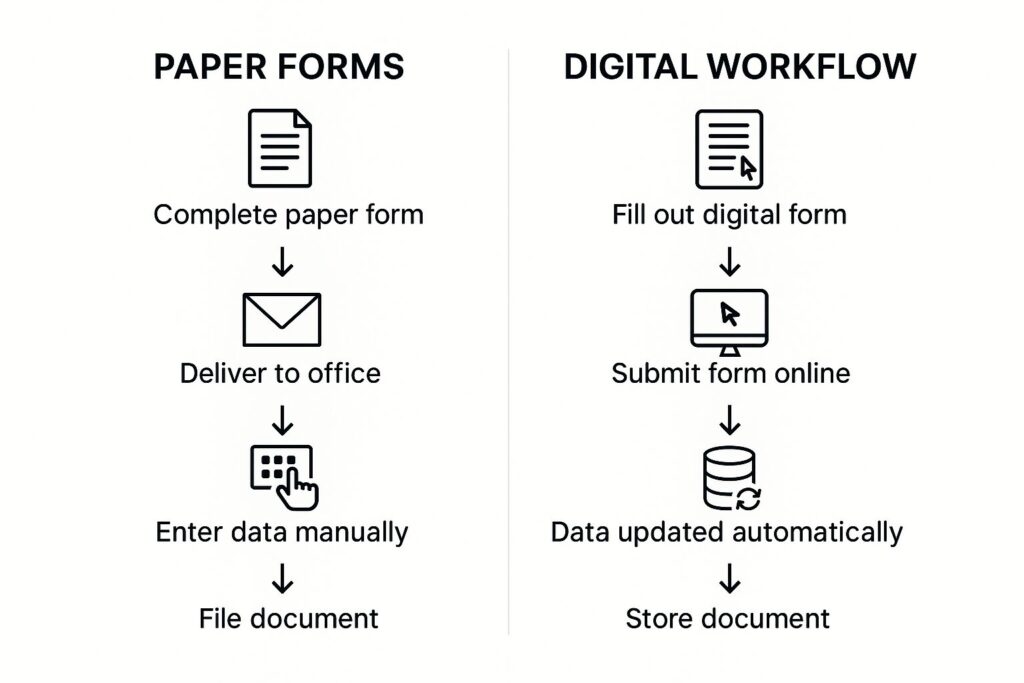 PAPER FORMS

Complete paper form
↓
Deliver to office
↓
Enter data manually
↓
File document

DIGITAL WORKFLOW

Fill out digital form
↓
Submit form online
↓
Data updated automatically
↓
Store document